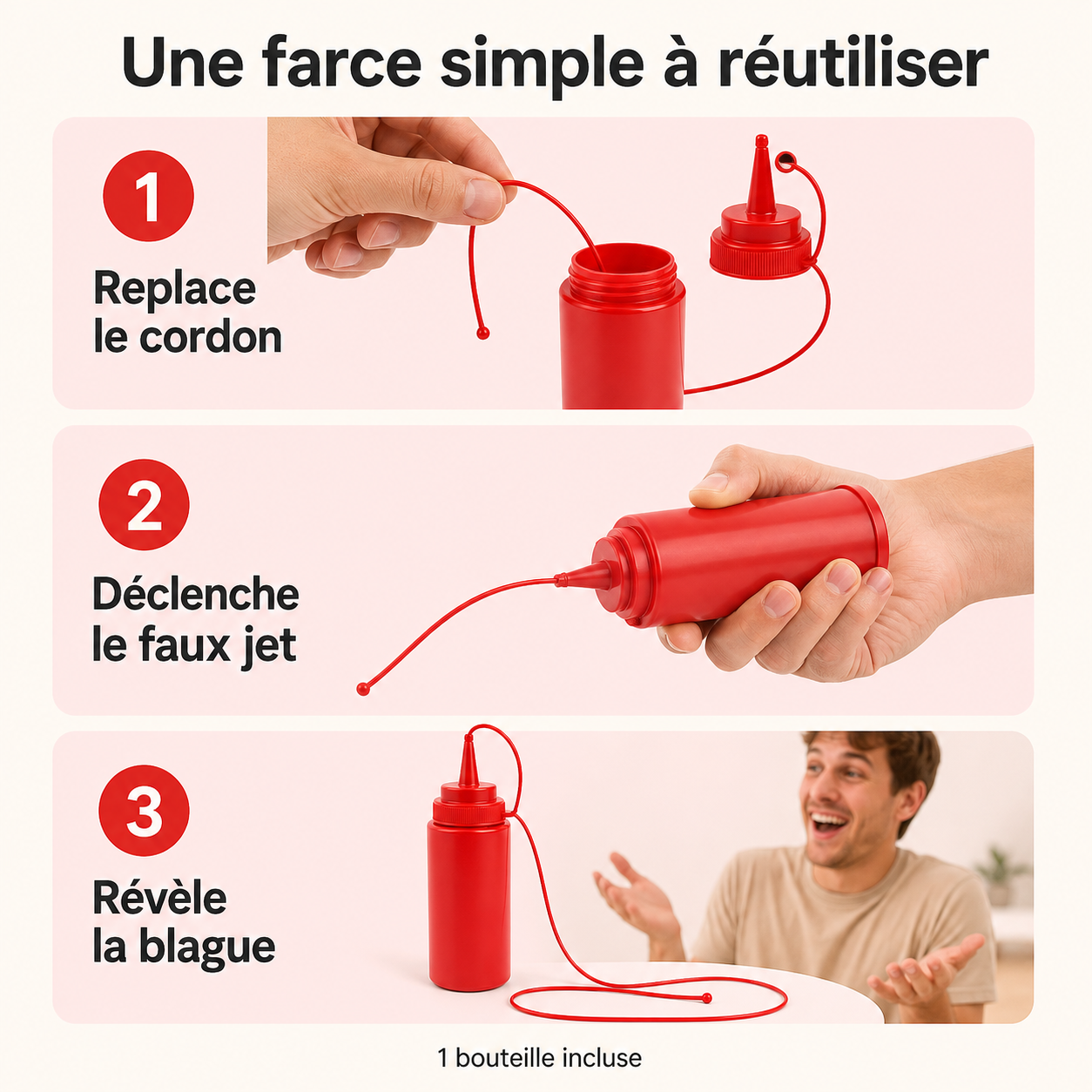 Une farce simple à réutiliser

1

Replace le cordon

2

Déclenche le faux jet

3

Révèle la blague

1 bouteille incluse